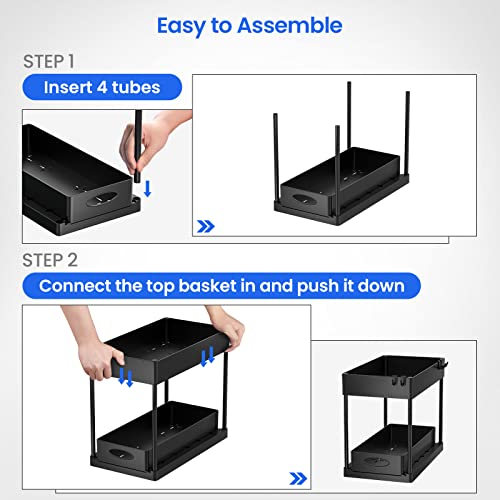 Easy to Assemble

STEP 1

Insert 4 tubes

STEP 2

Connect the top basket in and push it down